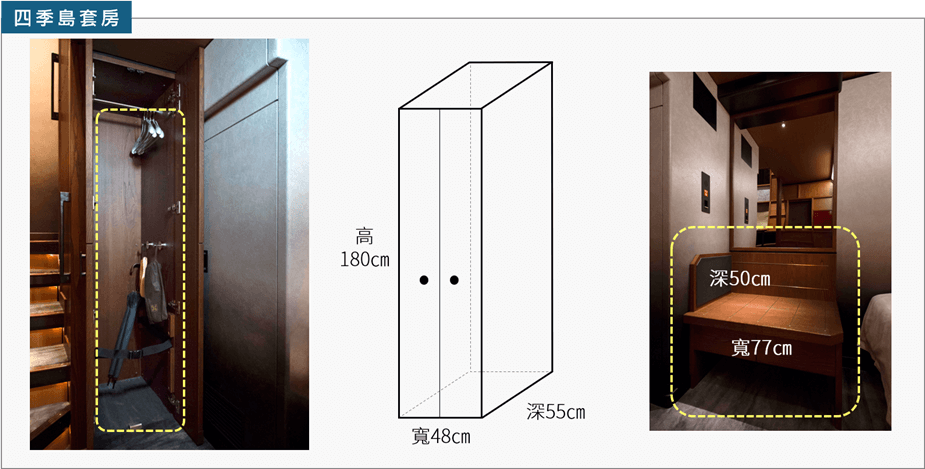 四季島套房

高
180cm

寬48cm

深55cm

深50cm

寬77cm